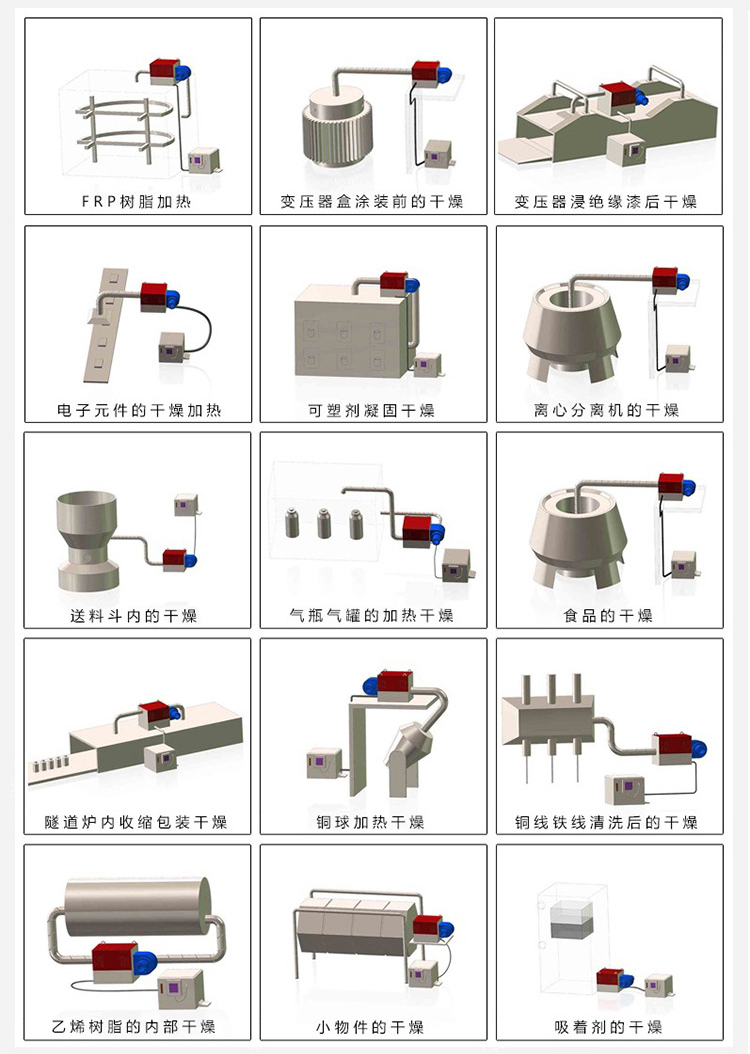 FRP树脂加热

变压器盒涂装前的干燥

变压器浸绝缘漆后干燥

电子元件的干燥加热

可塑剂凝固干燥

离心分离机的干燥

送料斗内的干燥

气瓶气罐的加热干燥

食品的干燥

隧道炉内收缩包装干燥

铜球加热干燥

铜线铁线清洗后的干燥

乙烯树脂的内部干燥

小物件的干燥

吸着剂的干燥