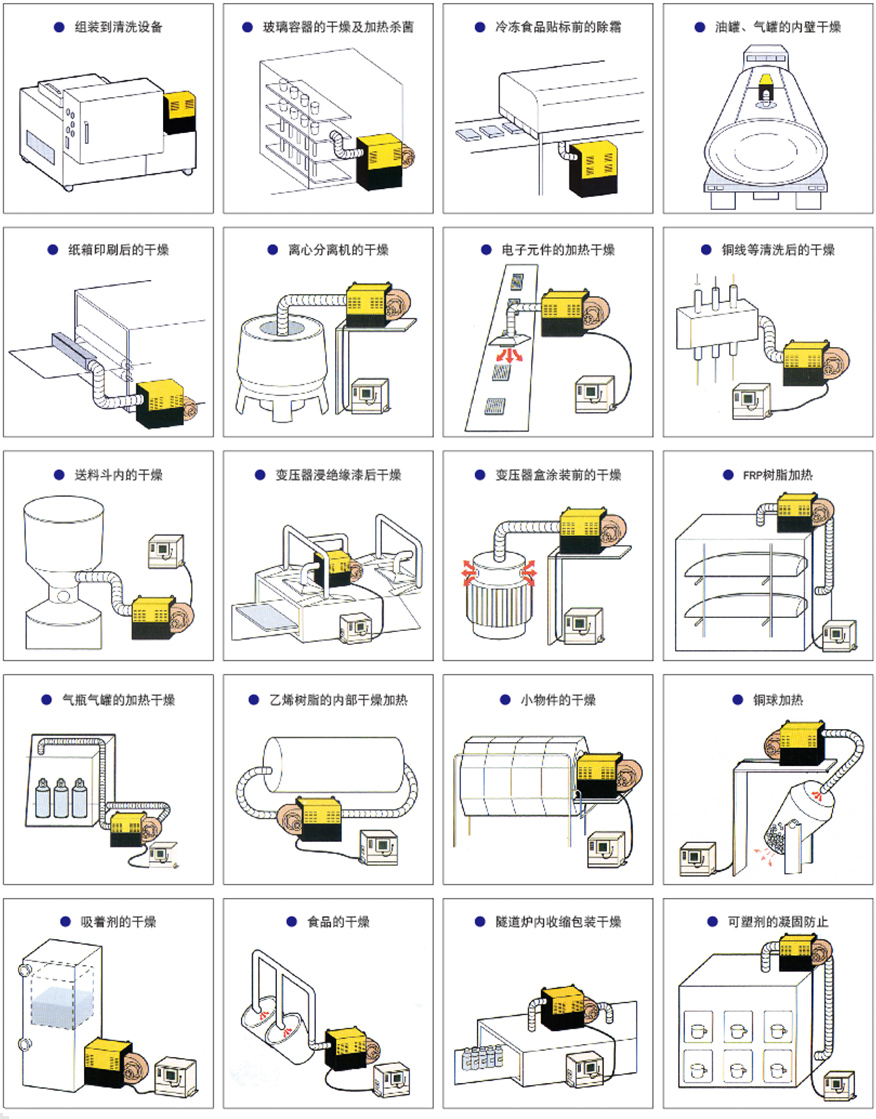 组装到清洗设备

玻璃容器的干燥及加热杀菌

冷冻食品贴标前的除霜

油罐、气罐的内壁干燥

纸箱印刷后的干燥

离心分离机的干燥

电子元件的加热干燥

铜线等清洗后的干燥

送料斗内的干燥

变压器浸绝缘漆后干燥

变压器盒涂装前的干燥

FRP树脂加热

气瓶气罐的加热干燥

乙烯树脂的内部干燥加热

小物件的干燥

铜球加热

吸着剂的干燥

食品的干燥

隧道炉内收缩包装干燥

可塑剂的凝固防止