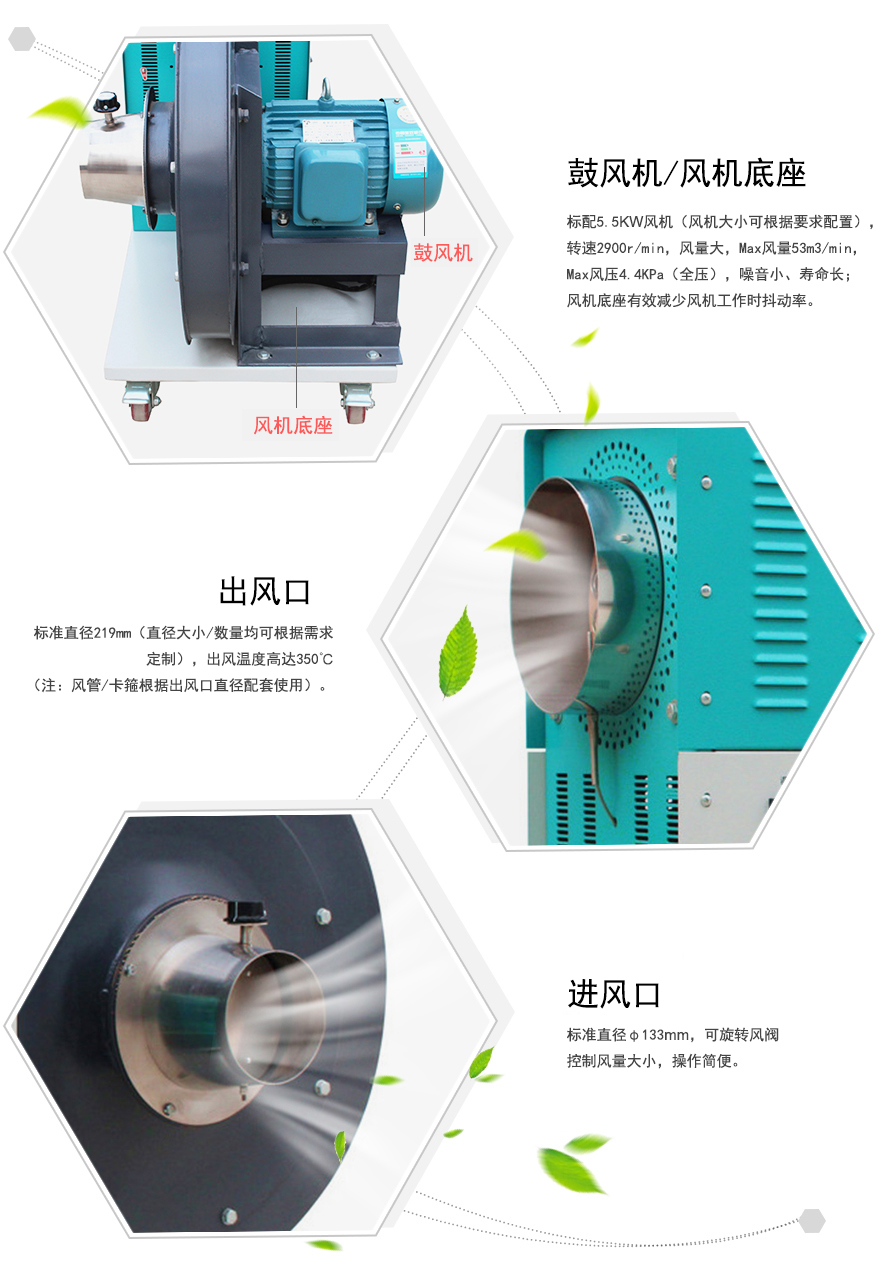 鼓风机

风机底座

鼓风机/风机底座

标配5.5KW风机（风机大小可根据要求配置），转速2900r/min，风量大，Max风量53m3/min，Max风压4.4KPa（全压），噪音小、寿命长；风机底座有效减少风机工作时抖动率。

出风口

标准直径219mm（直径大小/数量均可根据需求定制），出风温度高达350℃（注：风管/卡箍根据出风口直径配套使用）。

进风口

标准直径φ133mm，可旋转风阀控制风量大小，操作简便。